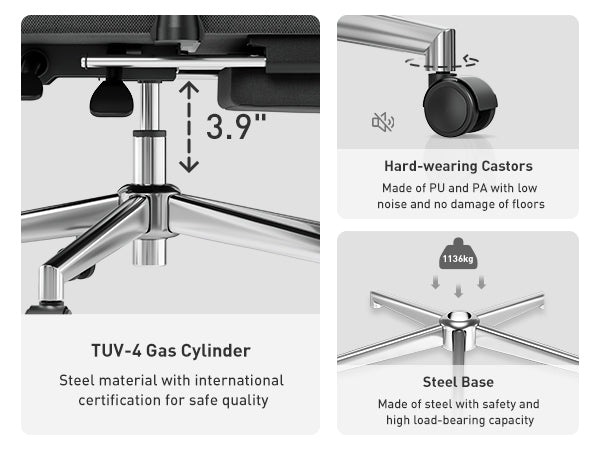 3.9"

TUV-4 Gas Cylinder

Steel material with international certification for safe quality

Hard-wearing Castors

Made of PU and PA with low noise and no damage of floors

1136kg

Steel Base

Made of steel with safety and high load-bearing capacity