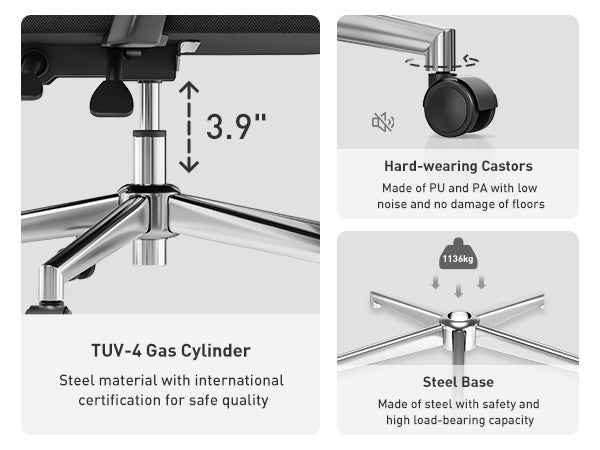 3.9"

TUV-4 Gas Cylinder

Steel material with international certification for safe quality

Hard-wearing Castors

Made of PU and PA with low noise and no damage of floors

1136kg

Steel Base

Made of steel with safety and high load-bearing capacity